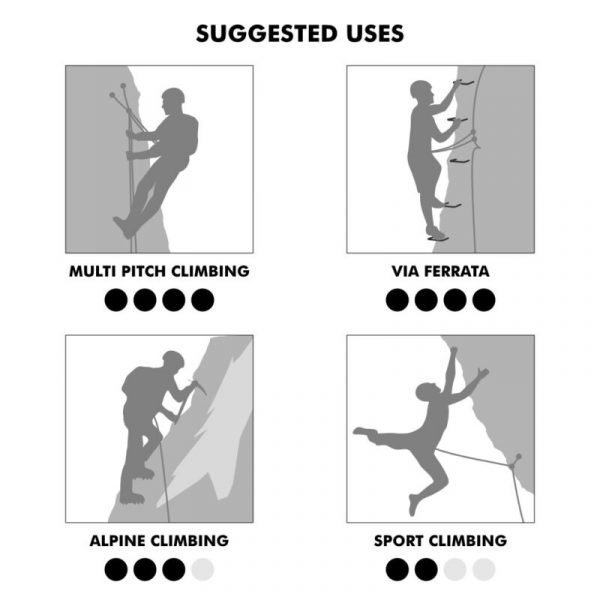 SUGGESTED USES

MULTI PITCH CLIMBING

VIA FERRATA

ALPINE CLIMBING

SPORT CLIMBING